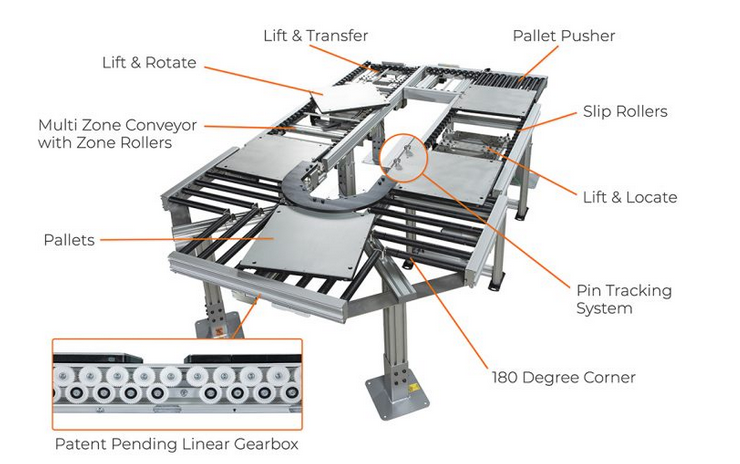 Lift & Transfer

Pallet Pusher

Lift & Rotate

Multi Zone Conveyor with Zone Rollers

Slip Rollers

Lift & Locate

Pallets

Pin Tracking System

180 Degree Corner

Patent Pending Linear Gearbox